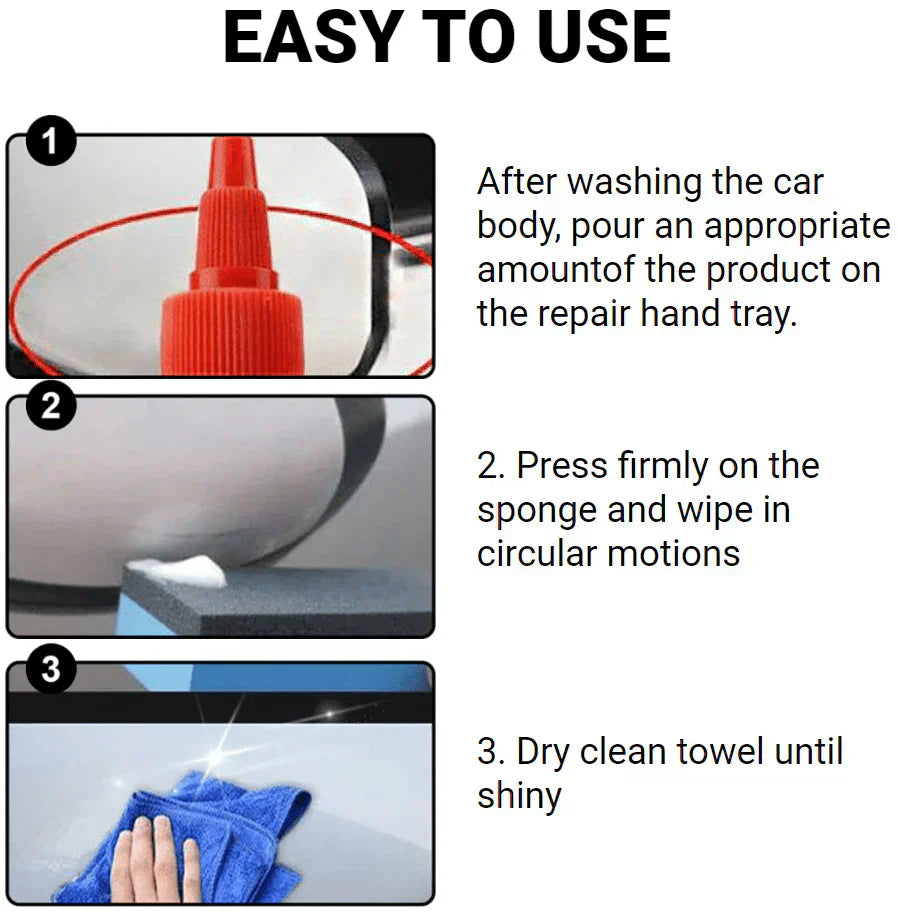 EASY TO USE

1

After washing the car body, pour an appropriate amountof the product on the repair hand tray.

2

2. Press firmly on the sponge and wipe in circular motions

3

3. Dry clean towel until shiny